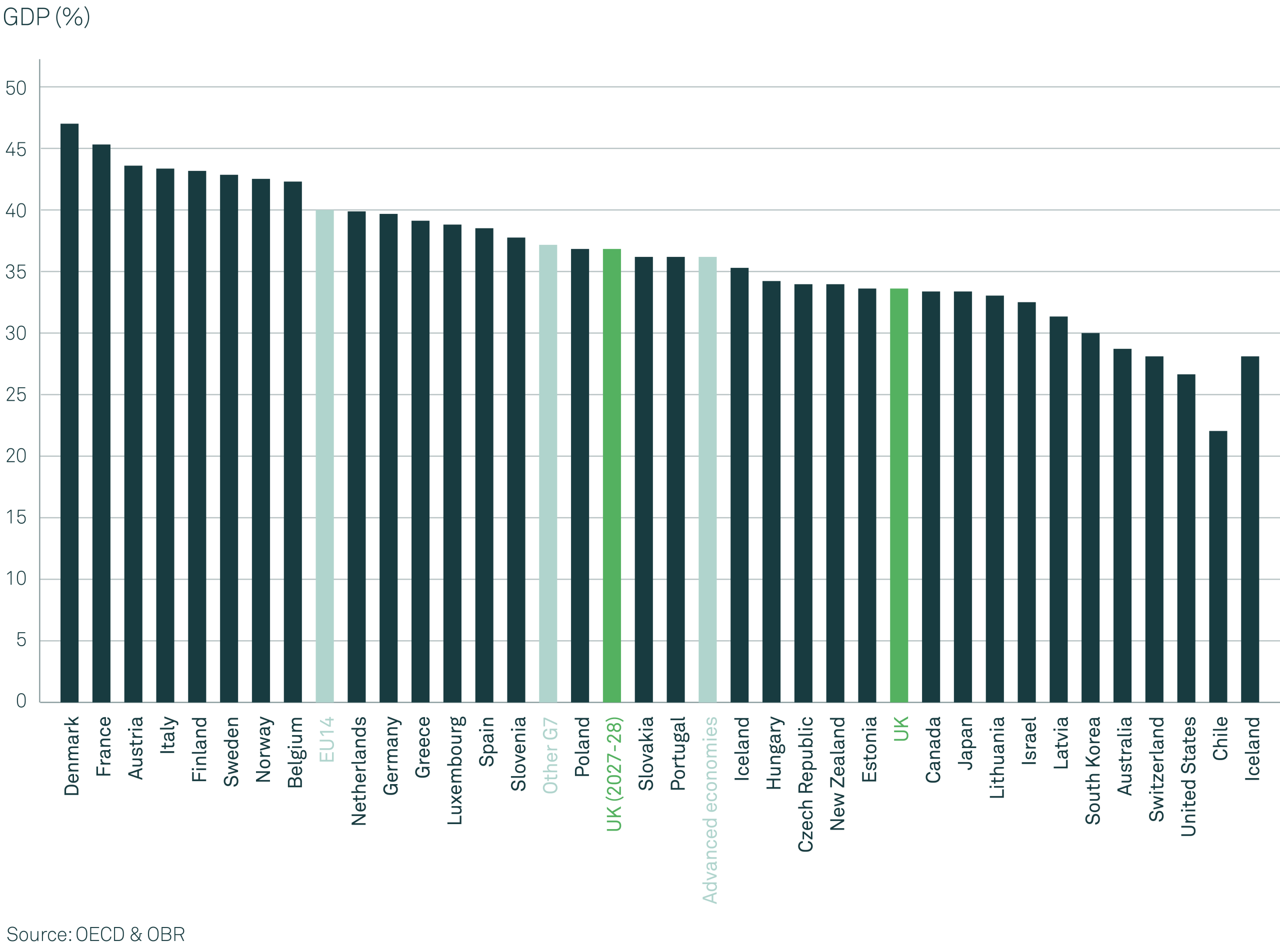 GDP (%)

50
45
40
35
30
25
20
15
10
5
0

Denmark
France
Austria
Italy
Finland
Sweden
Norway
Belgium
EU14
Netherlands
Germany
Greece
Luxembourg
Spain
Slovenia
Other G7
Poland
UK (2027-28)
Slovakia
Portugal
Advanced economies
Iceland
Hungary
Czech Republic
New Zealand
Estonia
UK
Canada
Japan
Lithuania
Israel
Latvia
South Korea
Australia
Switzerland
United States
Chile
Iceland

Source: OECD & OBR