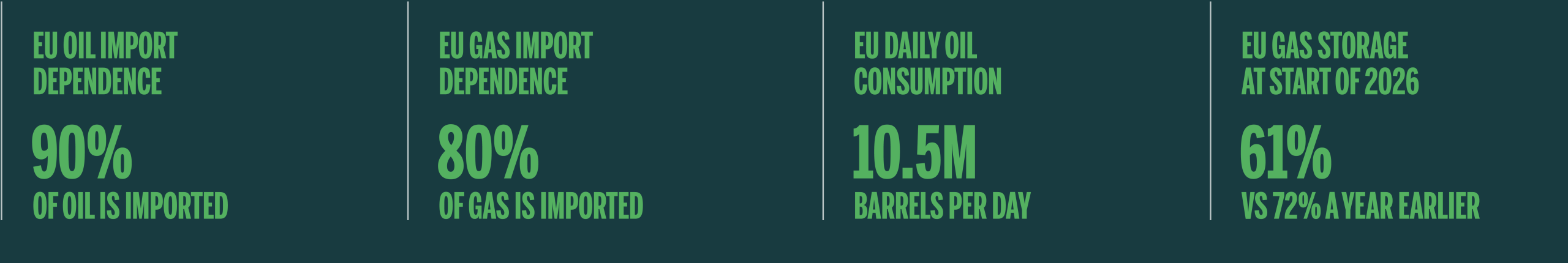 EU OIL IMPORT DEPENDENCE

90%

OF OIL IS IMPORTED

EU GAS IMPORT DEPENDENCE

80%

OF GAS IS IMPORTED

EU DAILY OIL CONSUMPTION

10.5M

BARRELS PER DAY

EU GAS STORAGE AT START OF 2026

61%

VS 72% A YEAR EARLIER