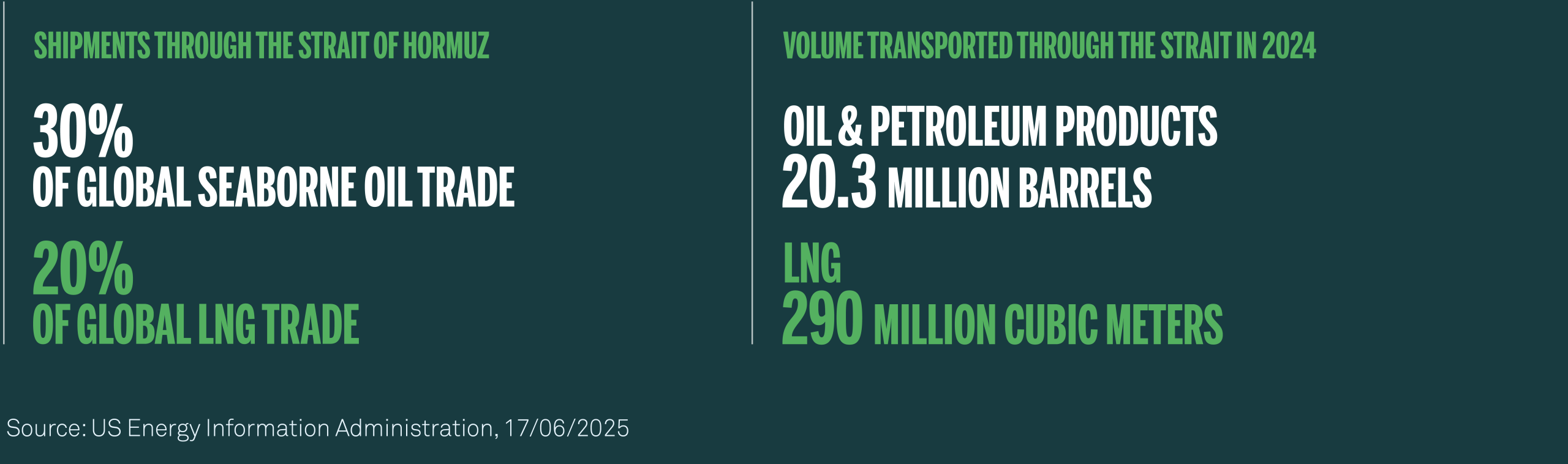 SHIPMENTS THROUGH THE STRAIT OF HORMUZ

30%
OF GLOBAL SEABORNE OIL TRADE

20%
OF GLOBAL LNG TRADE

VOLUME TRANSPORTED THROUGH THE STRAIT IN 2024

OIL & PETROLEUM PRODUCTS
20.3 MILLION BARRELS

LNG
290 MILLION CUBIC METERS

Source: US Energy Information Administration, 17/06/2025